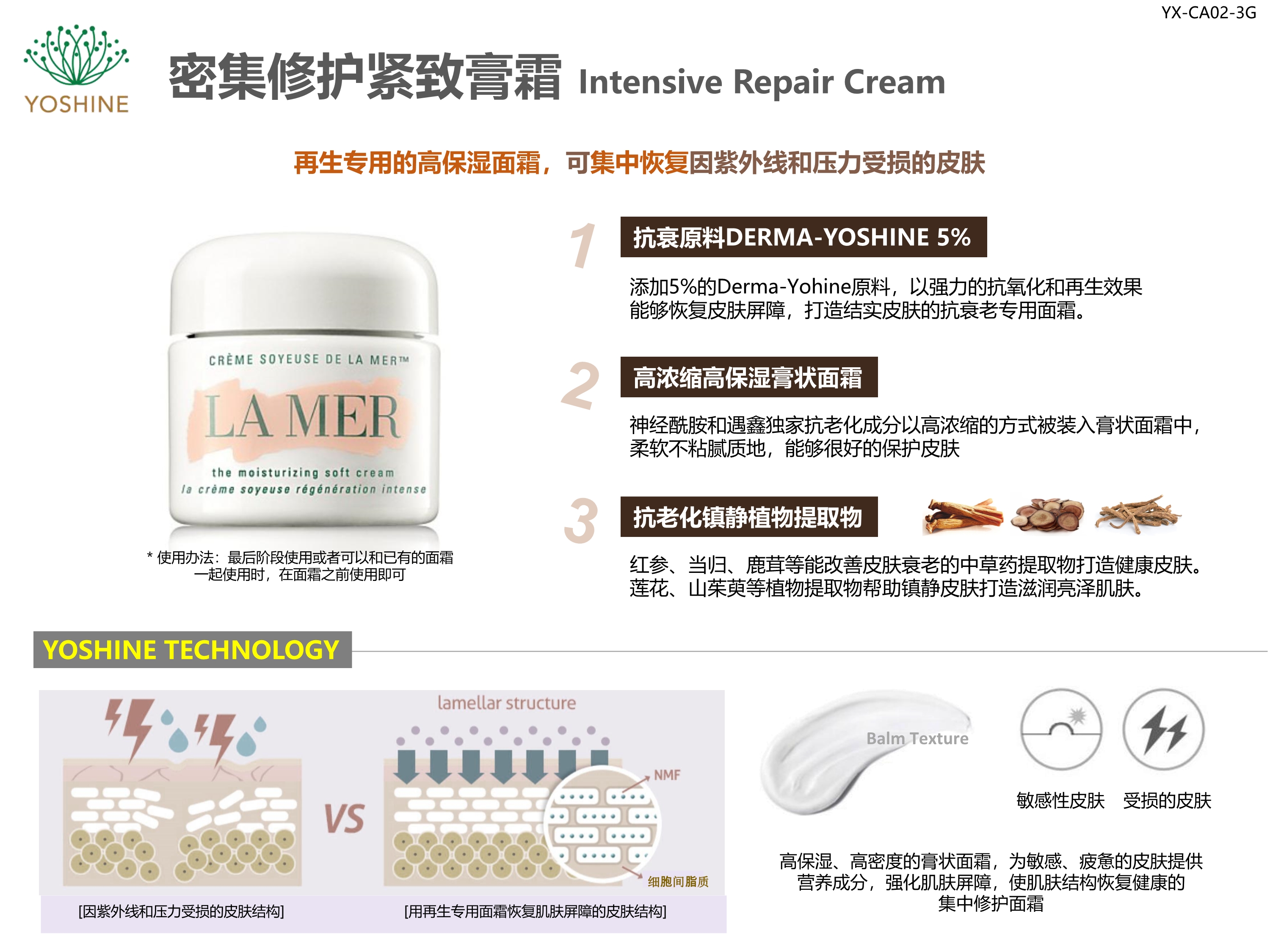 YX-CA02-3G

YOSHINE

密集修护紧致膏霜 Intensive Repair Cream

再生专用的高保湿面霜，可集中恢复因紫外线和压力受损的皮肤

CRÈME SOYEUSE DE LA MER™

LA MER

the moisturizing soft cream

la crème soyeuse régénération intense

* 使用办法：最后阶段使用或者可以和已有的面霜一起使用时，在面霜之前使用即可

1

抗衰原料DERMA-YOSHINE 5%

添加5%的Derma-Yohine原料，以强力的抗氧化和再生效果能够恢复皮肤屏障，打造结实皮肤的抗衰老专用面霜。

2

高浓缩高保湿膏状面霜

神经酰胺和遇鑫独家抗老化成分以高浓缩的方式被装入膏状面霜中，柔软不粘腻质地，能够很好的保护皮肤

3

抗老化镇静植物提取物

红参、当归、鹿茸等能改善皮肤衰老的中草药提取物打造健康皮肤。莲花、山茱萸等植物提取物帮助镇静皮肤打造滋润亮泽肌肤。

YOSHINE TECHNOLOGY

lamellar structure

VS

NMF

细胞间脂质

[因紫外线和压力受损的皮肤结构]

[用再生专用面霜恢复肌肤屏障的皮肤结构]

Balm Texture

敏感性皮肤

受损的皮肤

高保湿、高密度的膏状面霜，为敏感、疲惫的皮肤提供营养成分，强化肌肤屏障，使肌肤结构恢复健康的集中修护面霜